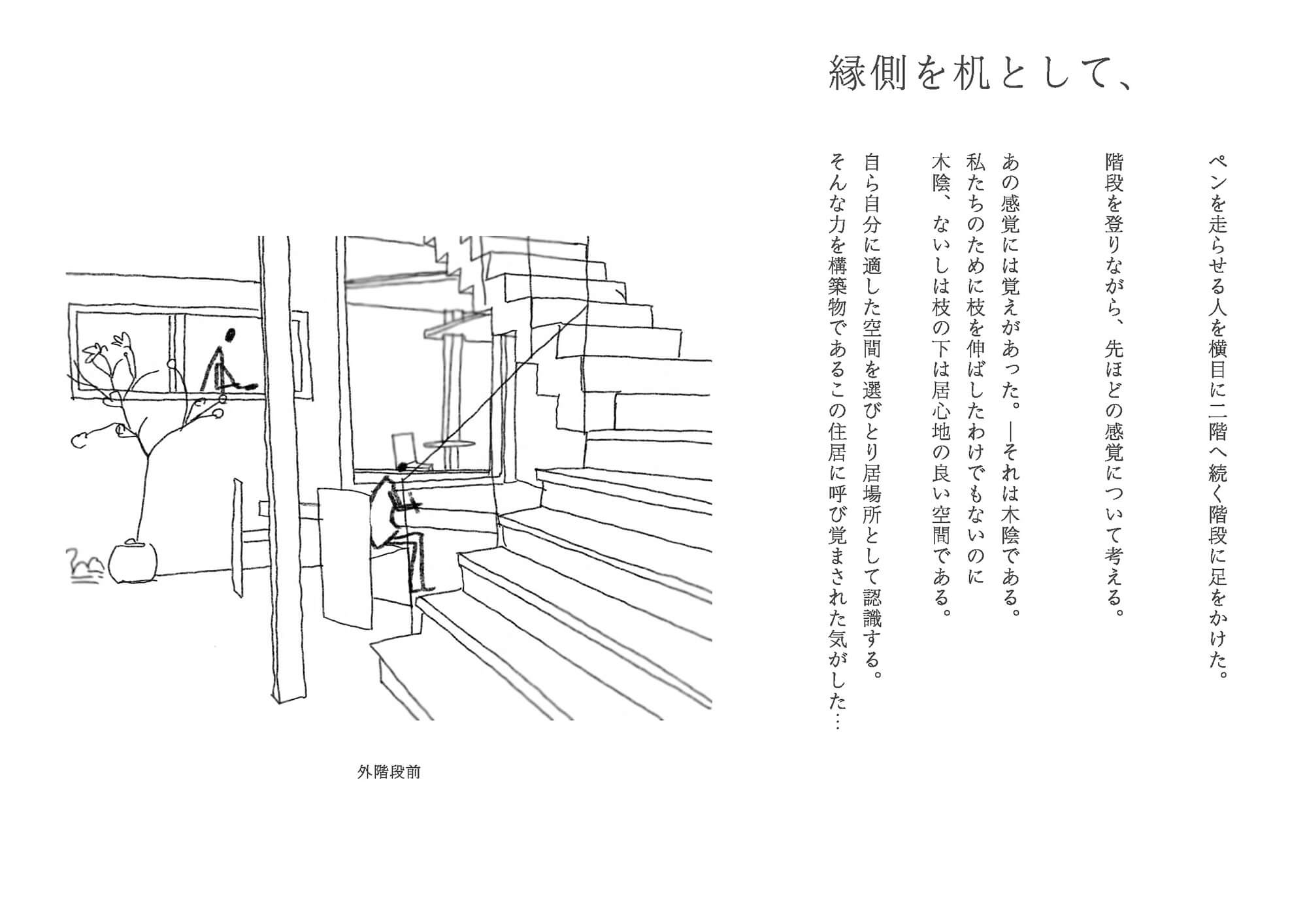 縁側を机として、

ペンを走らせる人を横目に二階へ続く階段に足をかけた。

階段を登りながら、先ほどの感覚について考える。

あの感覚には覚えがあった。―それは木陰である。
私たちのために枝を伸ばしたわけでもないのに
木陰、ないしは枝の下は居心地の良い空間である。

自ら自分に適した空間を選びとり居場所として認識する。
そんな力を構築物であるこの住居に呼び覚まされた気がした…

外階段前